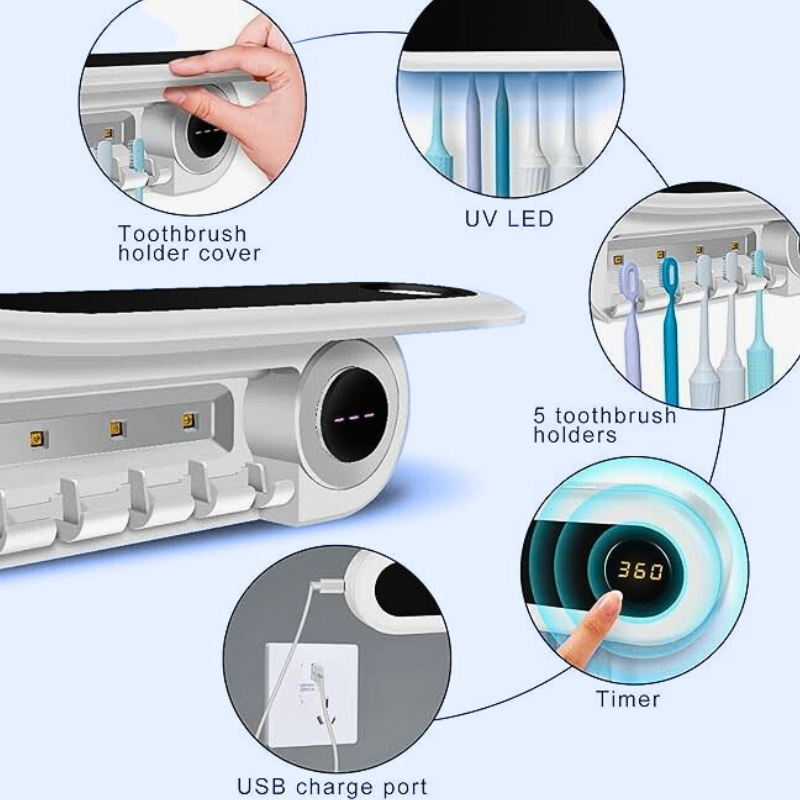 Toothbrush holder cover

UV LED

5 toothbrush holders

360

Timer

USB charge port